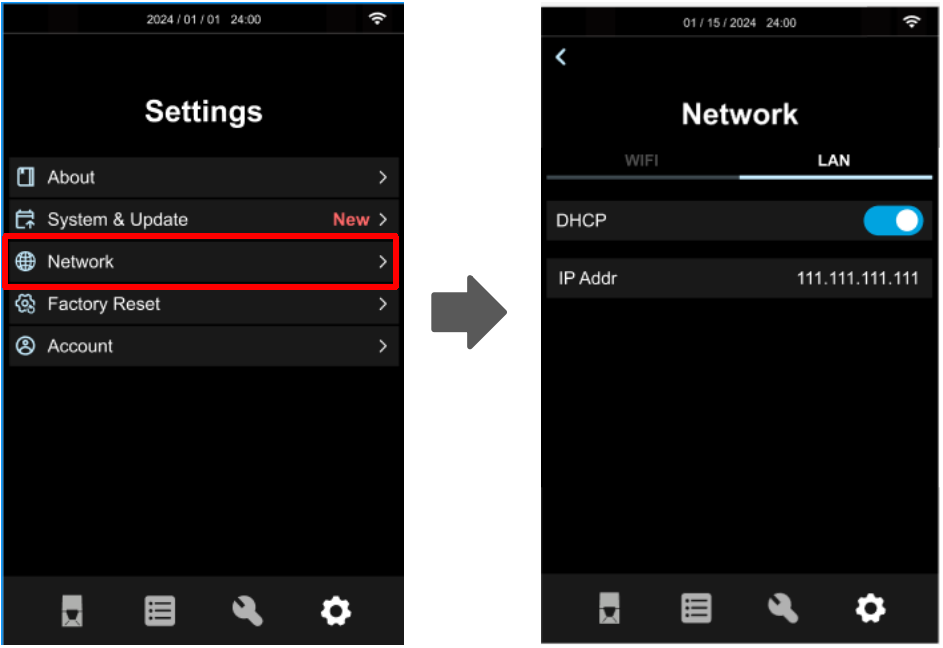 2024 / 01 / 01 24:00

Settings

About >

System & Update New >

Network >

Factory Reset >

Account >

01 / 15 / 2024 24:00

<

Network

WIFI LAN

DHCP

IP Addr 111.111.111.111